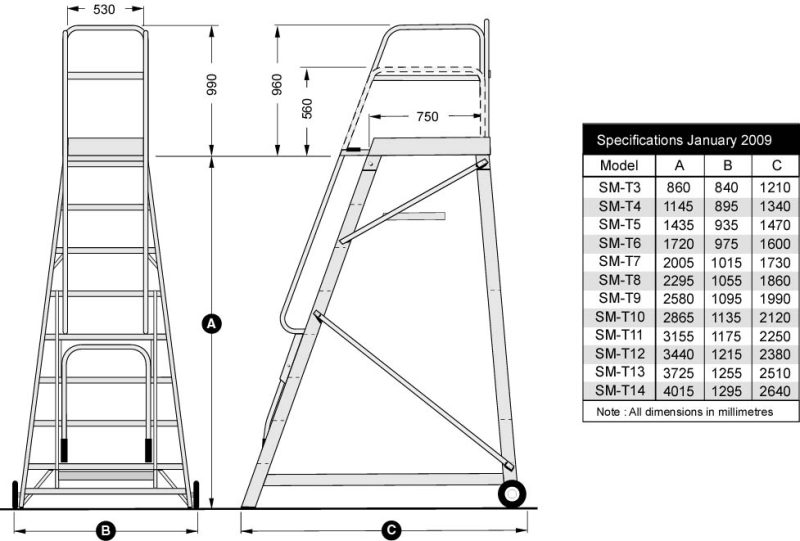 530

990

960

560

750

A

B

C

Specifications January 2009

| Model | A | B | C |
|---|---|---|---|
| SM-T3 | 860 | 840 | 1210 |
| SM-T4 | 1145 | 895 | 1340 |
| SM-T5 | 1435 | 935 | 1470 |
| SM-T6 | 1720 | 975 | 1600 |
| SM-T7 | 2005 | 1015 | 1730 |
| SM-T8 | 2295 | 1055 | 1860 |
| SM-T9 | 2580 | 1095 | 1990 |
| SM-T10 | 2865 | 1135 | 2120 |
| SM-T11 | 3155 | 1175 | 2250 |
| SM-T12 | 3440 | 1215 | 2380 |
| SM-T13 | 3725 | 1255 | 2510 |
| SM-T14 | 4015 | 1295 | 2640 |

Note : All dimensions in millimetres