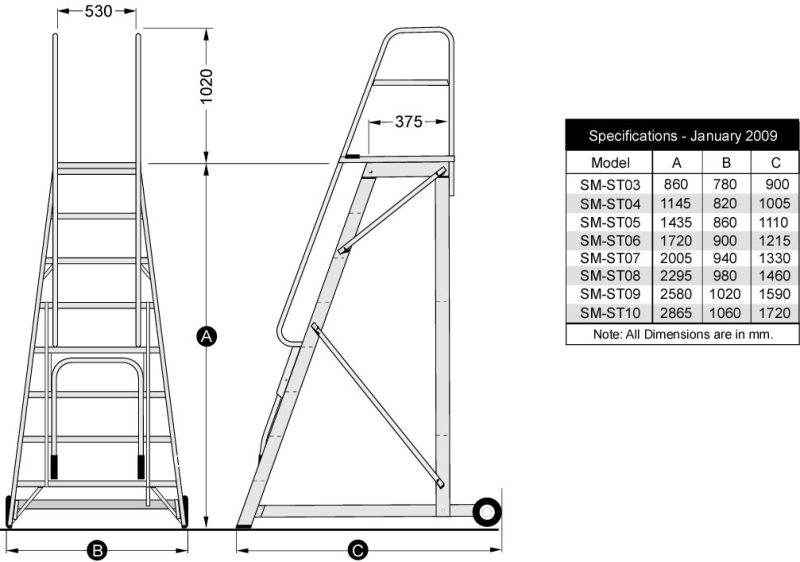 530

1020

375

A

B

C

Specifications - January 2009

| Model | A | B | C |
|---|---|---|---|
| SM-ST03 | 860 | 780 | 900 |
| SM-ST04 | 1145 | 820 | 1005 |
| SM-ST05 | 1435 | 860 | 1110 |
| SM-ST06 | 1720 | 900 | 1215 |
| SM-ST07 | 2005 | 940 | 1330 |
| SM-ST08 | 2295 | 980 | 1460 |
| SM-ST09 | 2580 | 1020 | 1590 |
| SM-ST10 | 2865 | 1060 | 1720 |

Note: All Dimensions are in mm.