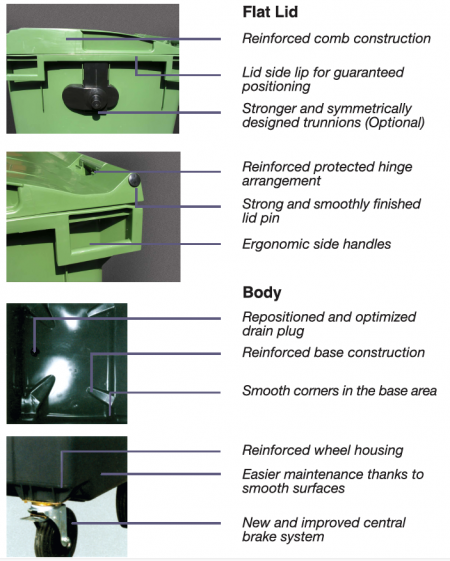 Flat Lid

Reinforced comb construction

Lid side lip for guaranteed positioning

Stronger and symmetrically designed trunnions (Optional)

Reinforced protected hinge arrangement

Strong and smoothly finished lid pin

Ergonomic side handles

Body

Repositioned and optimized drain plug

Reinforced base construction

Smooth corners in the base area

Reinforced wheel housing

Easier maintenance thanks to smooth surfaces

New and improved central brake system